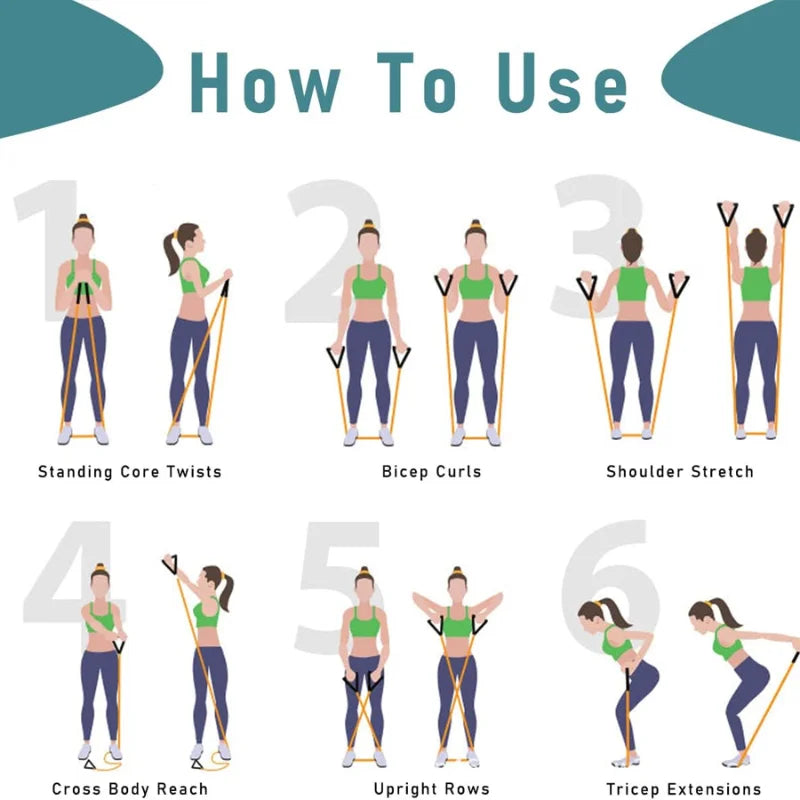 How To Use

1

Standing Core Twists

2

Bicep Curls

3

Shoulder Stretch

4

Cross Body Reach

5

Upright Rows

6

Tricep Extensions